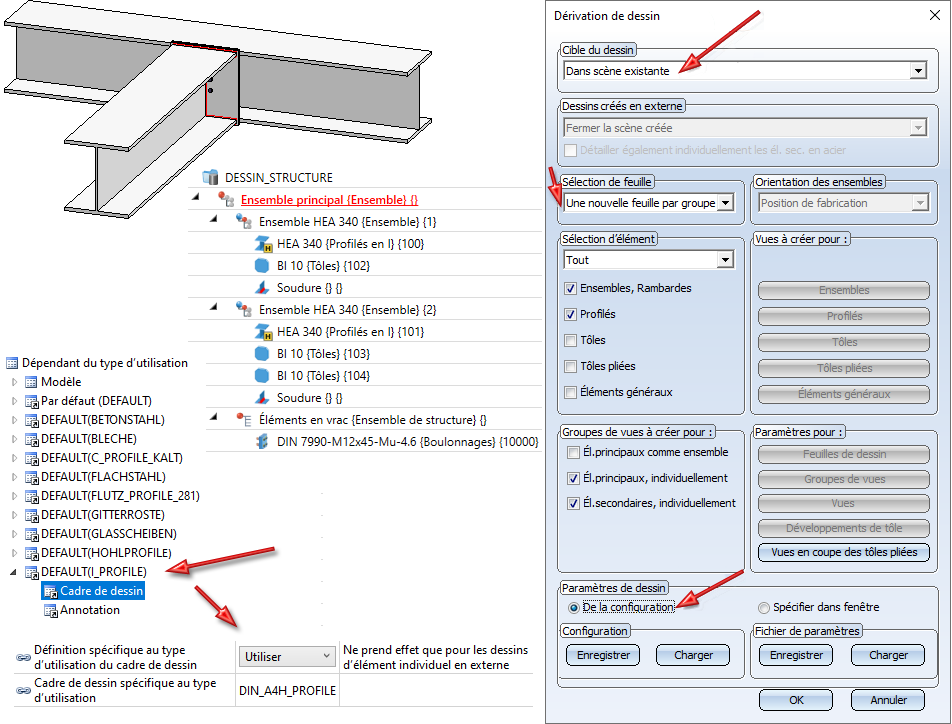 DESSIN_STRUCTURE
Ensemble principal {Ensemble} {}
Ensemble HEA 340 {Ensemble} {1}
HEA 340 {Profilés en I} {100}
Bl 10 {Tôles} {102}
Soudure {} {}
Ensemble HEA 340 {Ensemble} {2}
HEA 340 {Profilés en I} {101}
Bl 10 {Tôles} {103}
Bl 10 {Tôles} {104}
Soudure {} {}
Éléments en vrac {Ensemble de structure} {}
DIN 7990-M12x45-Mu-4.6 {Boulonnages} {10000}

Dépendant du type d'utilisation
Modèle
Par défaut (DEFAULT)
DEFAULT(BETONSTAHL)
DEFAULT(BLECHE)
DEFAULT(C_PROFILE_KALT)
DEFAULT(FLACHSTAHL)
DEFAULT(FLUTZ_PROFILE_281)
DEFAULT(GITTERROSTE)
DEFAULT(GLASSCHEIBEN)
DEFAULT(HOHLPROFILE)
DEFAULT(I_PROFILE)
Cadre de dessin
Annotation

| Définition spécifique au type d'utilisation du cadre de dessin | Utiliser | Ne prend effet que pour les dessins d'élément individuel en externe |
|---|---|---|
| Cadre de dessin spécifique au type d'utilisation | DIN_A4H_PROFILE | |

Dérivation de dessin
Cible du dessin
Dans scène existante
Dessins créés en externe
Fermer la scène créée
Détailler également individuellement les él. sec. en acier
Sélection de feuille
Une nouvelle feuille par groupe
Orientation des ensembles
Position de fabrication
Sélection d'élément
Tout
Ensembles, Rambardes
Profilés
Tôles
Tôles pliées
Éléments généraux
Vues à créer pour :
Ensembles
Profilés
Tôles
Tôles pliées
Éléments généraux
Groupes de vues à créer pour :
Él.principaux comme ensemble
Él.principaux, individuellement
Él.secondaires, individuellement
Paramètres pour :
Feuilles de dessin
Groupes de vues
Vues
Développements de tôle
Vues en coupe des tôles pliées
Paramètres de dessin
De la configuration
Spécifier dans fenêtre
Configuration
Enregistrer
Charger
Fichier de paramètres
Enregistrer
Charger
OK
Annuler