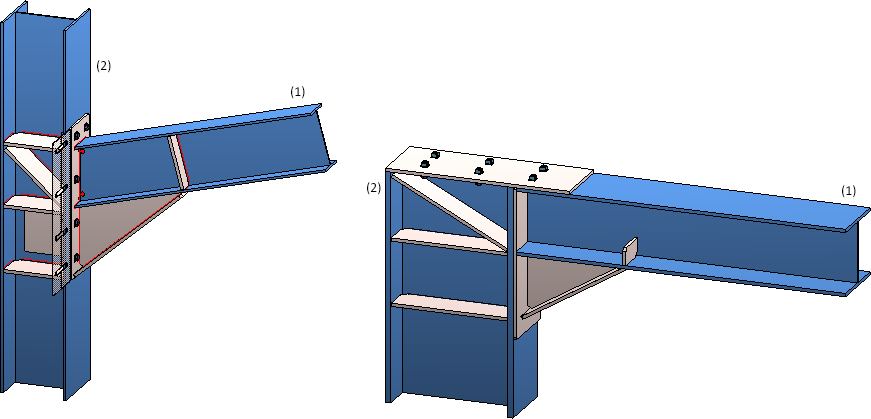 (2)
(1)
(2)
(1)