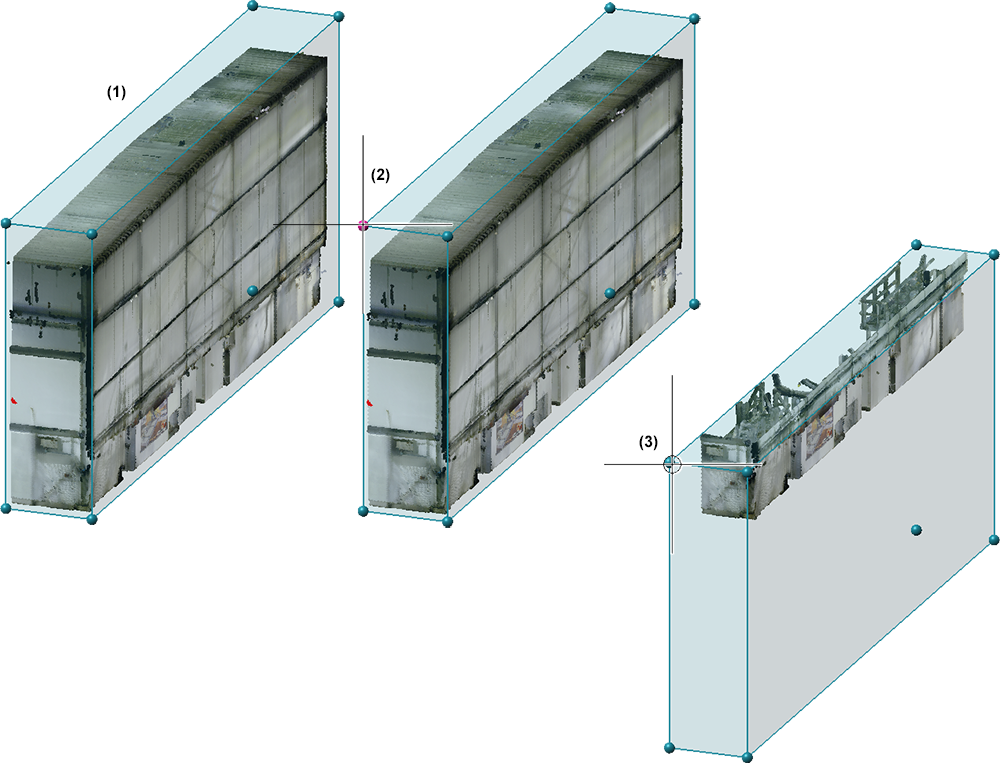 (1)

(2)

(3)