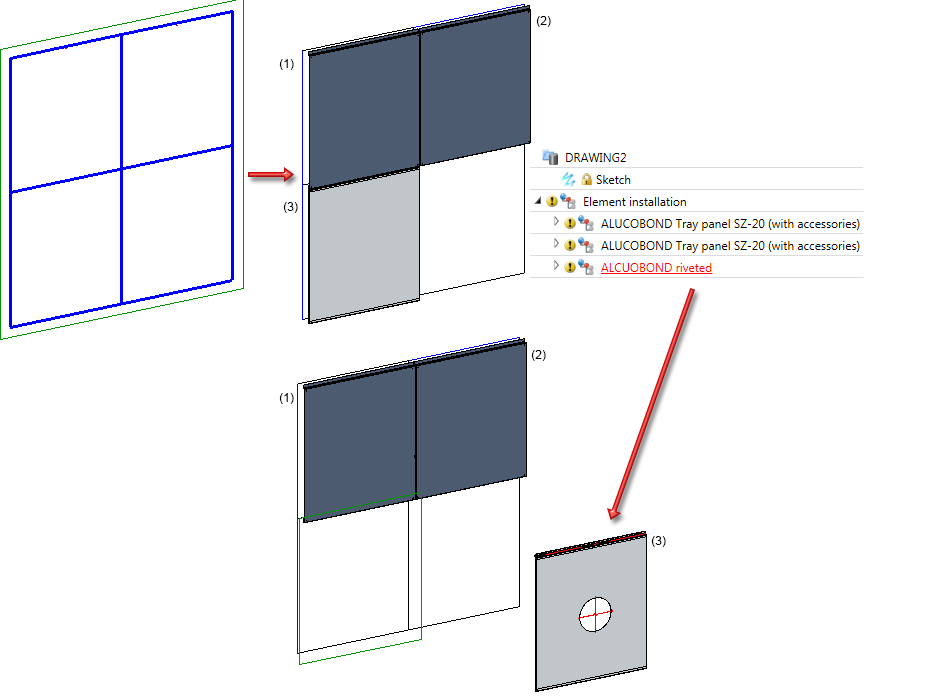 (1)

(2)

(3)

DRAWING2
Sketch
Element installation
ALUCOBOND Tray panel SZ-20 (with accessories)
ALUCOBOND Tray panel SZ-20 (with accessories)
ALCUOBOND riveted

(1)

(2)

(3)