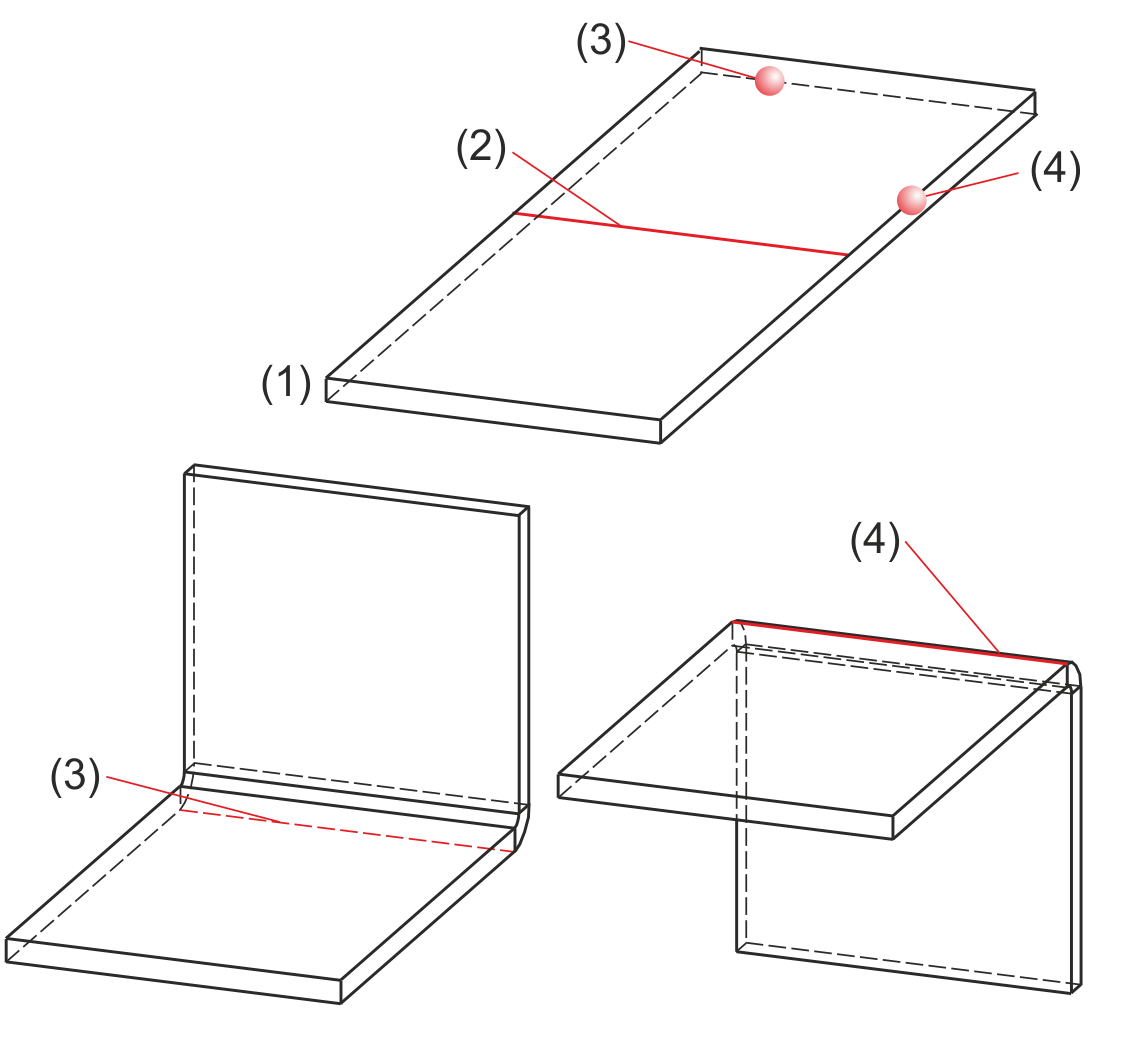 (3)
(2)
(4)
(1)
(4)
(3)