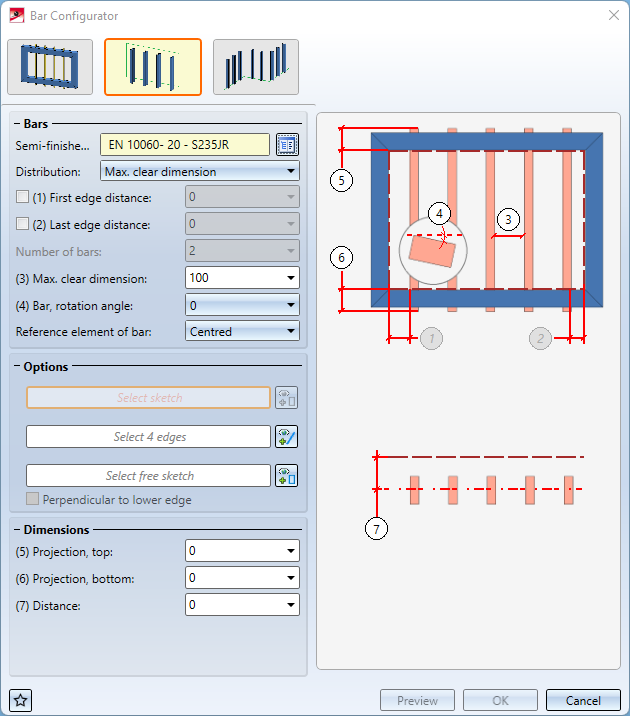 Bar Configurator

Bars
Semi-finishe... EN 10060- 20 - S235JR
Distribution: Max. clear dimension
(1) First edge distance: 0
(2) Last edge distance: 0
Number of bars: 2
(3) Max. clear dimension: 100
(4) Bar, rotation angle: 0
Reference element of bar: Centred

Options
Select sketch
Select 4 edges
Select free sketch
Perpendicular to lower edge

Dimensions
(5) Projection, top: 0
(6) Projection, bottom: 0
(7) Distance: 0

5
4
3
6
1
2
7

Preview OK Cancel