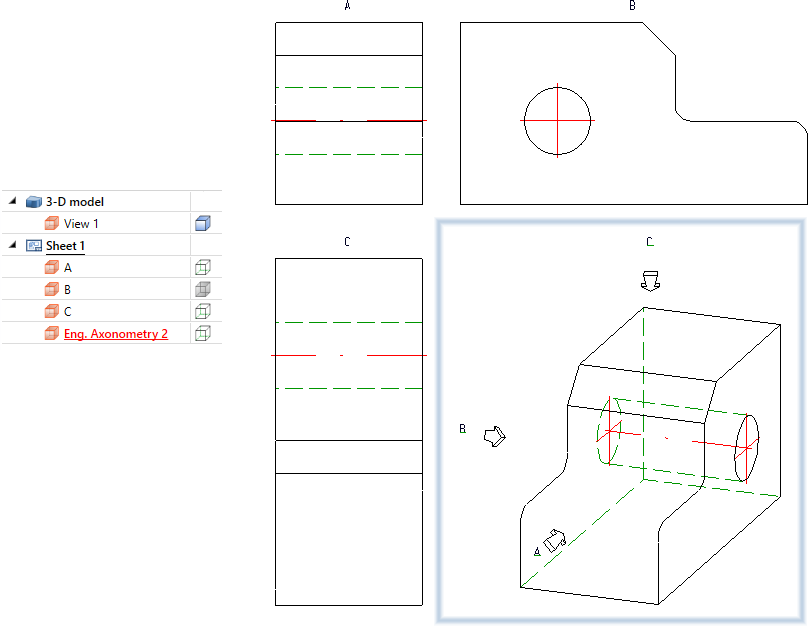 3-D model
View 1
Sheet 1
A
B
C
Eng. Axonometry 2

A

B

C

C

B

A