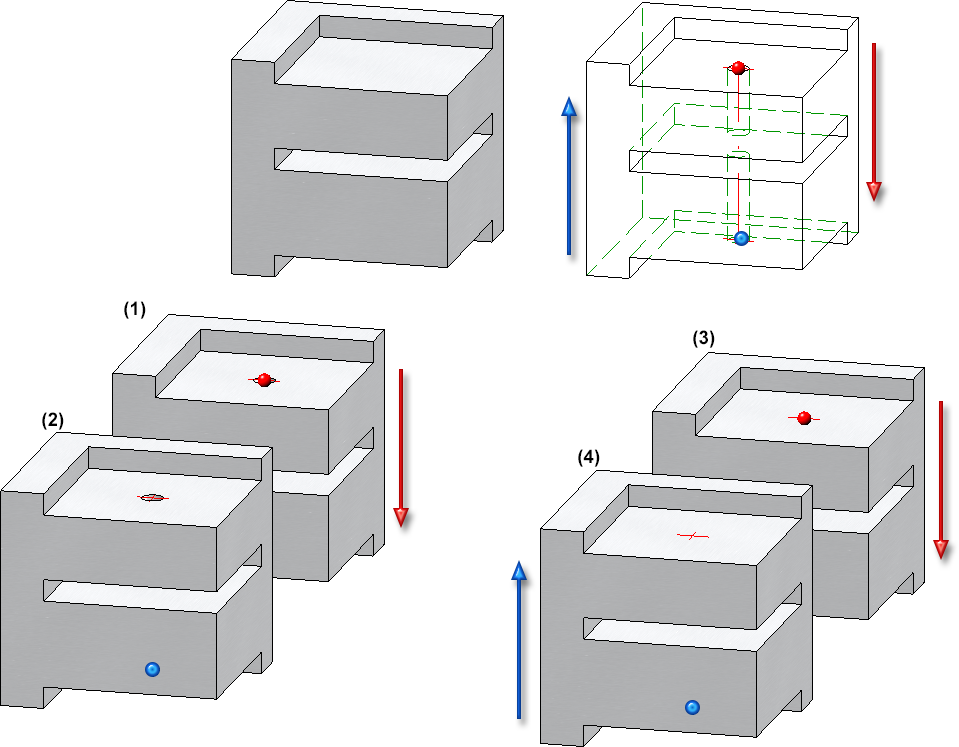 (1)

(2)

(3)

(4)