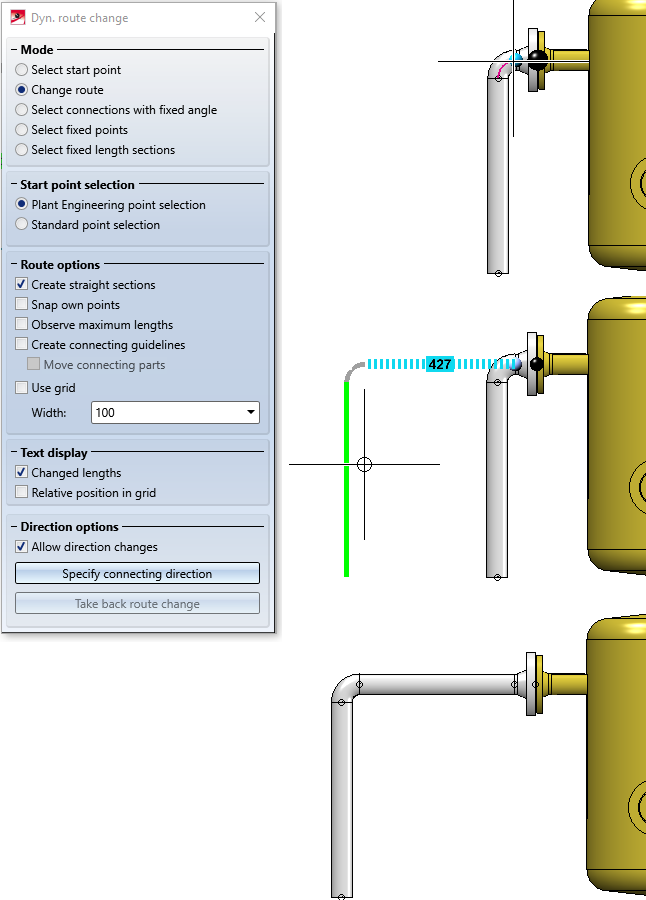 Dyn. route change

Mode
Select start point
Change route
Select connections with fixed angle
Select fixed points
Select fixed length sections

Start point selection
Plant Engineering point selection
Standard point selection

Route options
Create straight sections
Snap own points
Observe maximum lengths
Create connecting guidelines
Move connecting parts
Use grid
Width: 100

Text display
Changed lengths
Relative position in grid

Direction options
Allow direction changes
Specify connecting direction
Take back route change

427