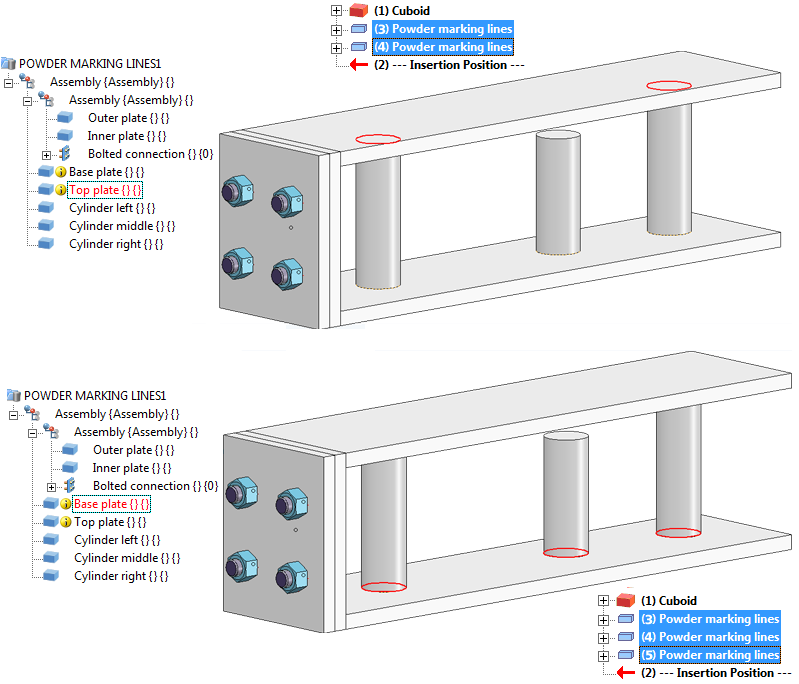 (1) Cuboid
(3) Powder marking lines
(4) Powder marking lines
(2) --- Insertion Position ---

POWDER MARKING LINES1
Assembly {Assembly} {}
Assembly {Assembly} {}
Outer plate {} {}
Inner plate {} {}
Bolted connection {} {0}
Base plate {} {}
Top plate {} {}
Cylinder left {} {}
Cylinder middle {} {}
Cylinder right {} {}

POWDER MARKING LINES1
Assembly {Assembly} {}
Assembly {Assembly} {}
Outer plate {} {}
Inner plate {} {}
Bolted connection {} {0}
Base plate {} {}
Top plate {} {}
Cylinder left {} {}
Cylinder middle {} {}
Cylinder right {} {}

(1) Cuboid
(3) Powder marking lines
(4) Powder marking lines
(5) Powder marking lines
(2) --- Insertion Position ---