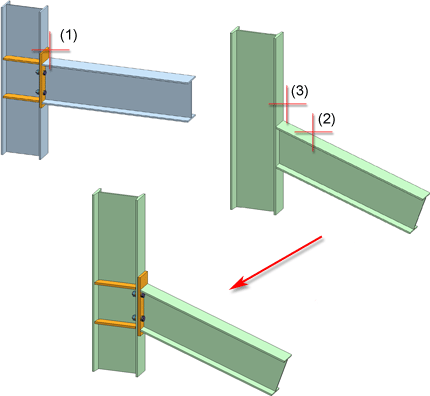 (1)

(3)

(2)