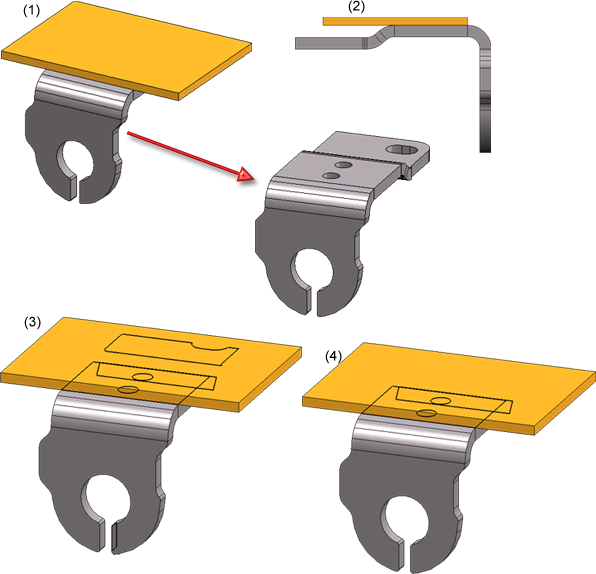 (1)

(2)

(3)

(4)