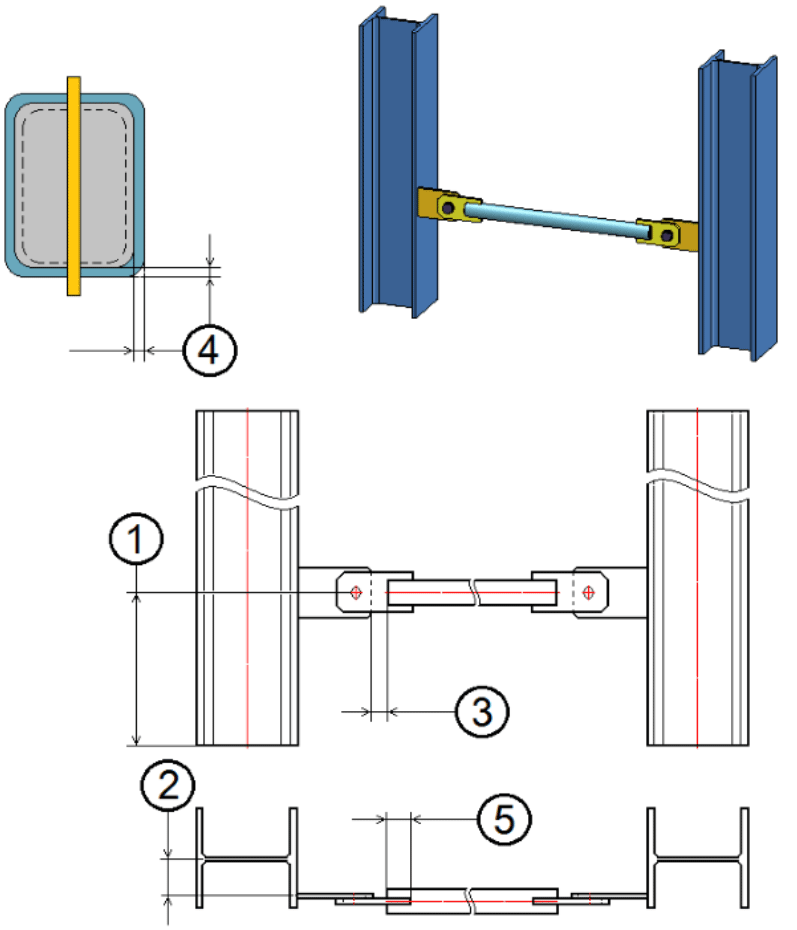 4

1

3

2

5