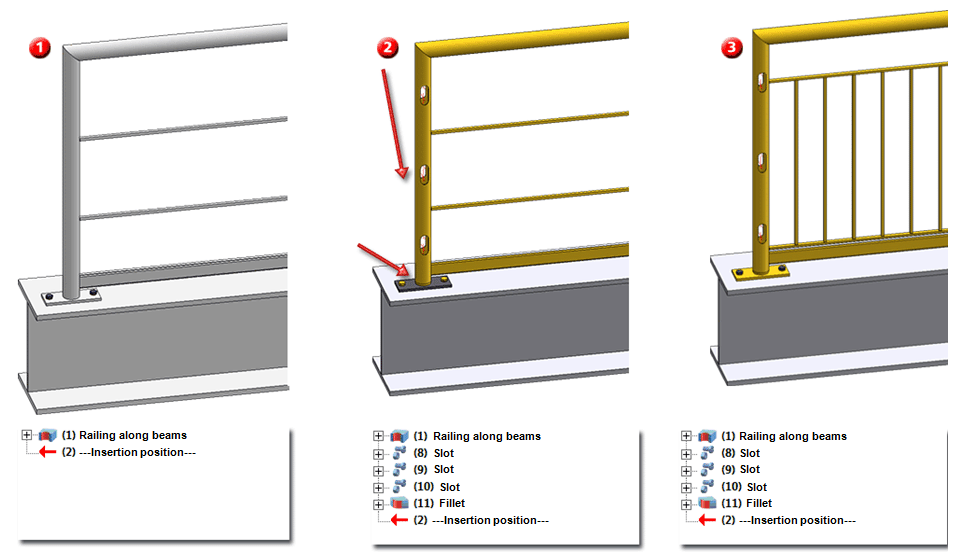 1

(1) Railing along beams
(2) ---Insertion position---

2

(1) Railing along beams
(8) Slot
(9) Slot
(10) Slot
(11) Fillet
(2) ---Insertion position---

3

(1) Railing along beams
(8) Slot
(9) Slot
(10) Slot
(11) Fillet
(2) ---Insertion position---