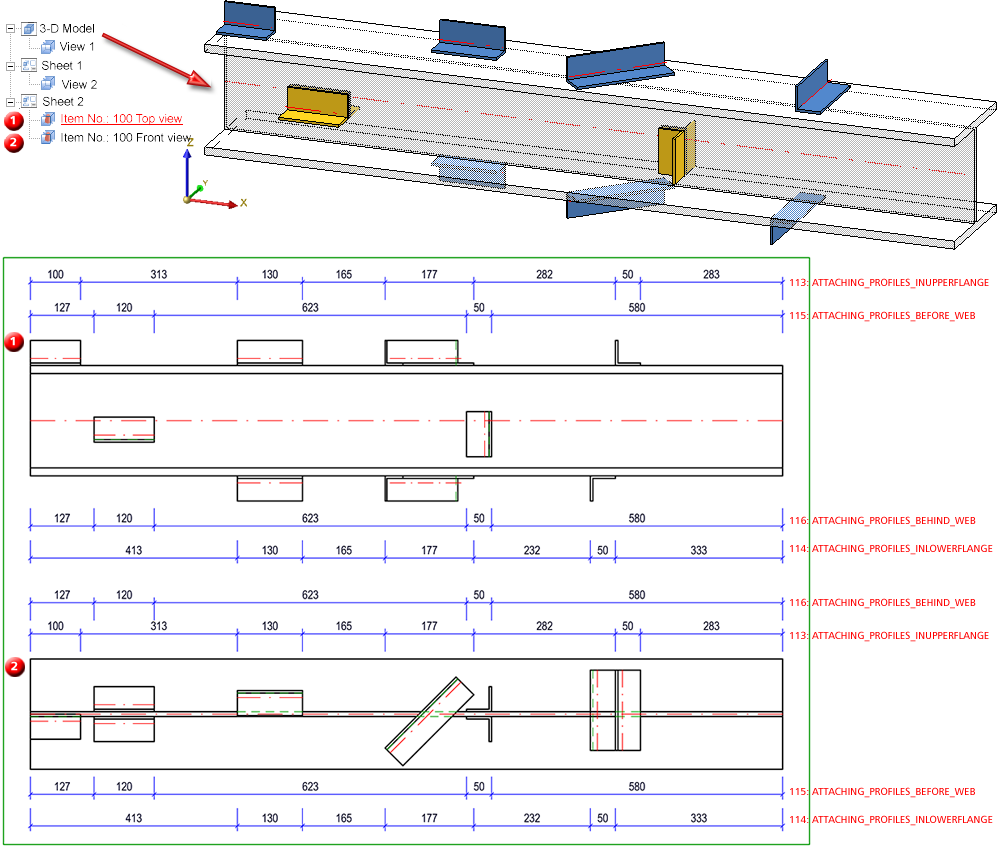 3-D Model
View 1
Sheet 1
View 2
Sheet 2
1 Item No : 100 Top view
2 Item No : 100 Front view

Z
Y
X

100 313 130 165 177 282 50 283 113: ATTACHING_PROFILES_INUPPERFLANGE
127 120 623 50 580 115: ATTACHING_PROFILES_BEFORE_WEB

1

127 120 623 50 580 116: ATTACHING_PROFILES_BEHIND_WEB
413 130 165 177 232 50 333 114: ATTACHING_PROFILES_INLOWERFLANGE

127 120 623 50 580 116: ATTACHING_PROFILES_BEHIND_WEB
100 313 130 165 177 282 50 283 113: ATTACHING_PROFILES_INUPPERFLANGE

2

127 120 623 50 580 115: ATTACHING_PROFILES_BEFORE_WEB
413 130 165 177 232 50 333 114: ATTACHING_PROFILES_INLOWERFLANGE