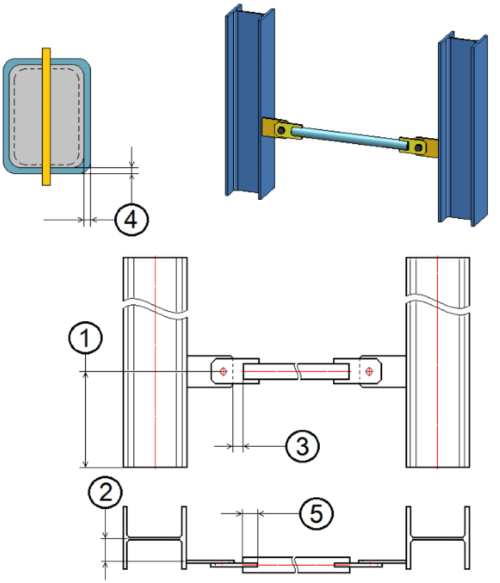 4

1

3

2

5