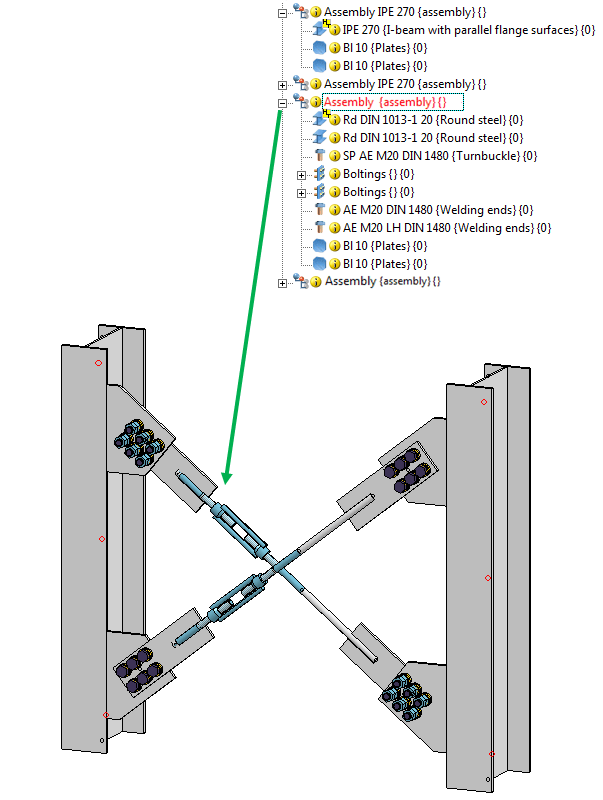 Assembly IPE 270 {assembly} {}
IPE 270 {I-beam with parallel flange surfaces} {0}
Bl 10 {Plates} {0}
Bl 10 {Plates} {0}
Assembly IPE 270 {assembly} {}
Assembly {assembly} {}
Rd DIN 1013-1 20 {Round steel} {0}
Rd DIN 1013-1 20 {Round steel} {0}
SP AE M20 DIN 1480 {Turnbuckle} {0}
Boltings {} {0}
Boltings {} {0}
AE M20 DIN 1480 {Welding ends} {0}
AE M20 LH DIN 1480 {Welding ends} {0}
Bl 10 {Plates} {0}
Bl 10 {Plates} {0}
Assembly {assembly} {}