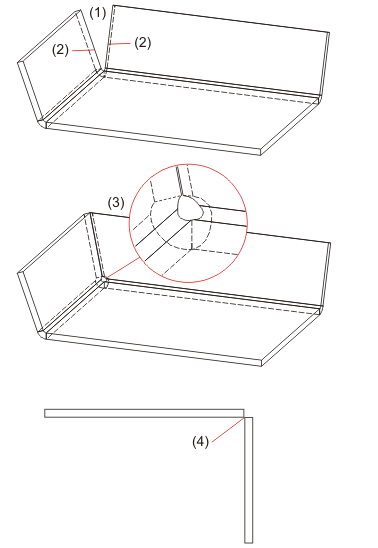 (1)
(2)
(2)
(3)
(4)