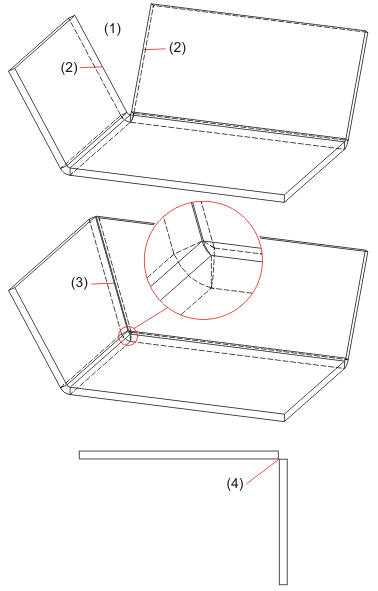 (1)
(2)
(2)
(3)
(4)