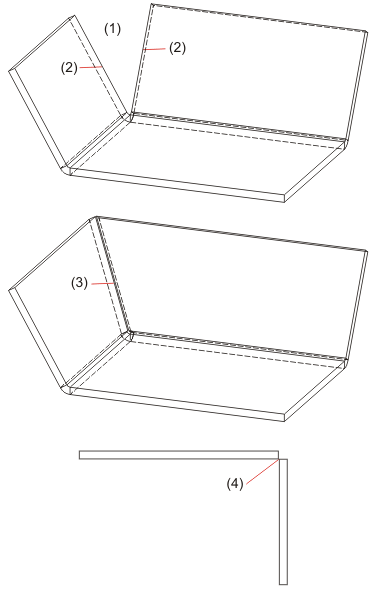 (1)
(2)
(2)
(3)
(4)