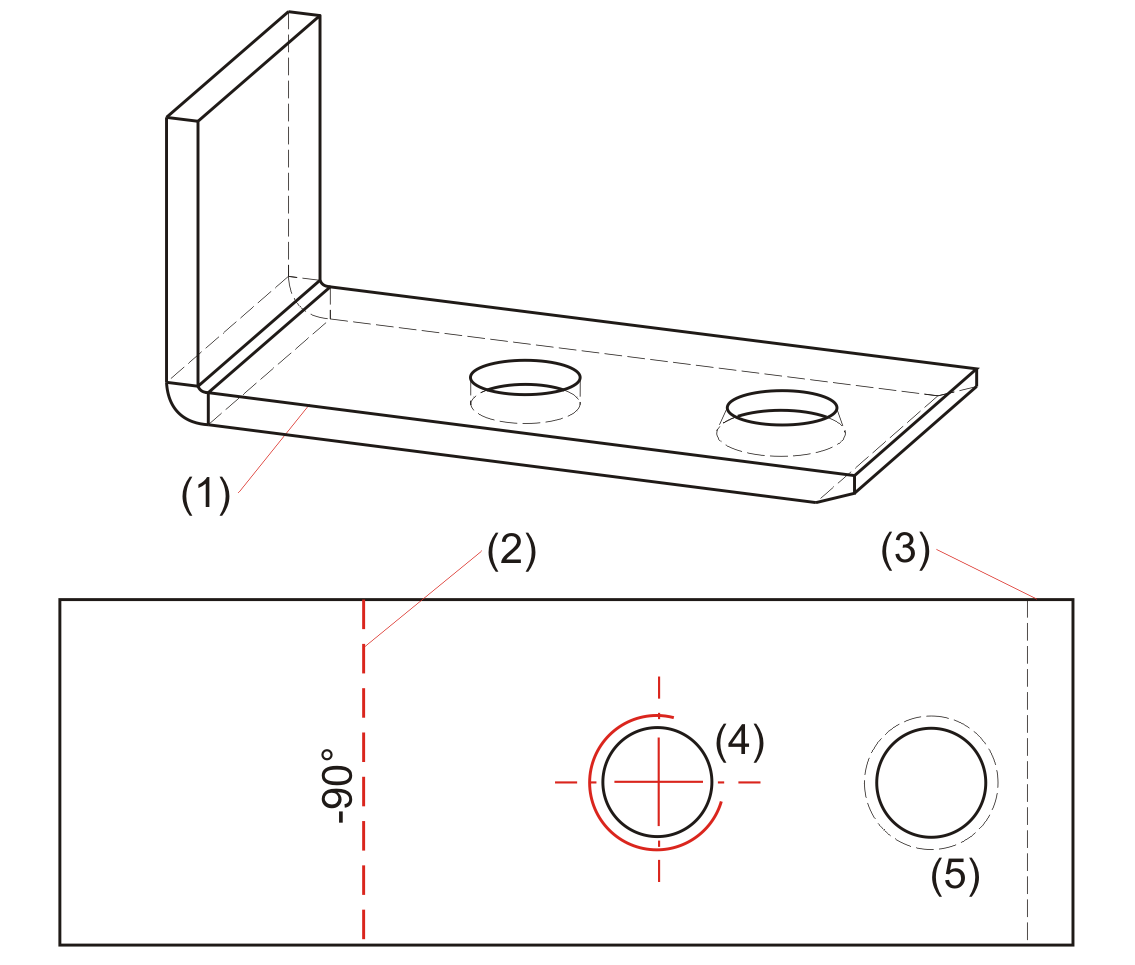 (1)

(2)

(3)

-90°

(4)

(5)