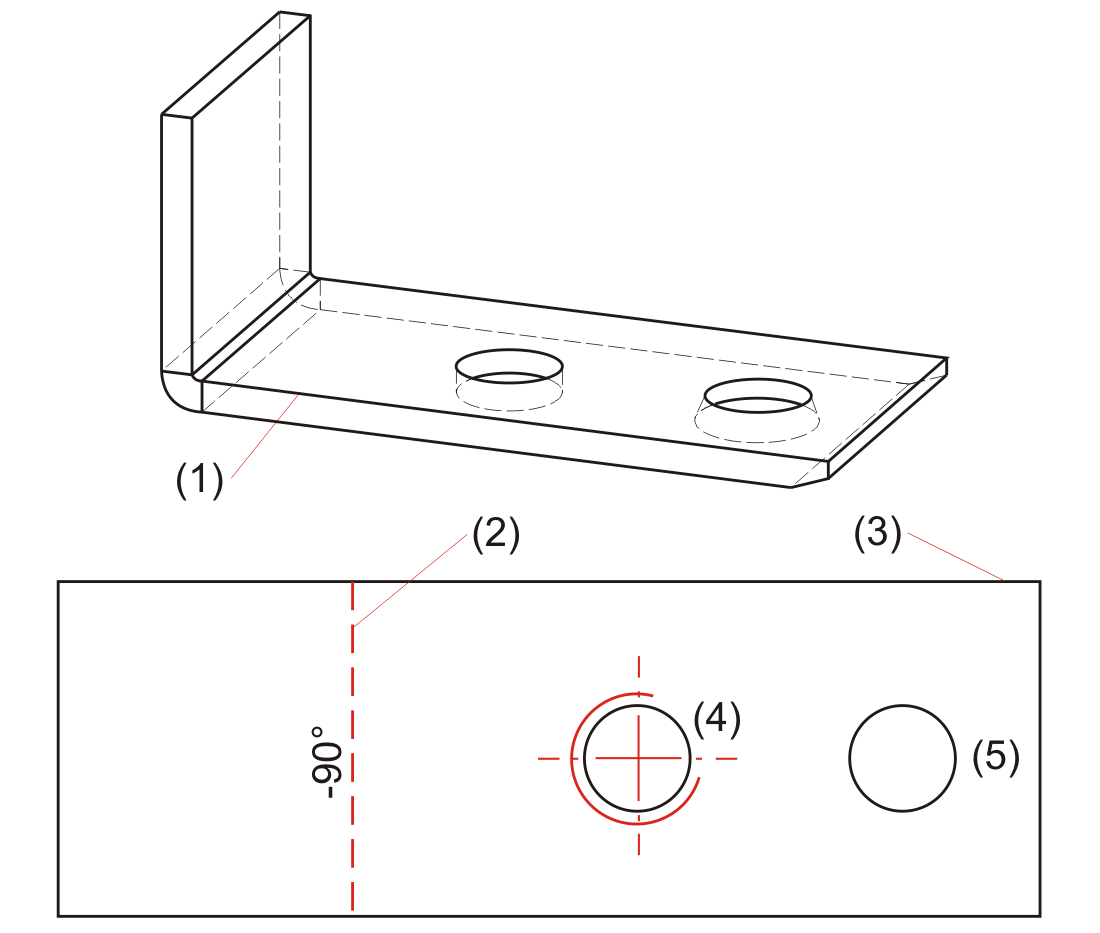 (1)

(2)

(3)

-90°

(4)

(5)