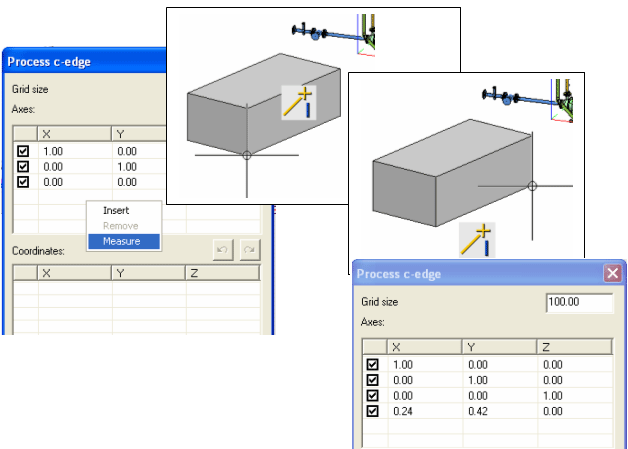 Process c-edge

Grid size

Axes:

| | X | Y |
|---|---|---|
| ☑ | 1.00 | 0.00 |
| ☑ | 0.00 | 1.00 |
| ☑ | 0.00 | 0.00 |

Insert
Remove
Measure

Coordinates:

| | X | Y | Z |
|---|---|---|---|

Process c-edge

Grid size 100.00

Axes:

| | X | Y | Z |
|---|---|---|---|
| ☑ | 1.00 | 0.00 | 0.00 |
| ☑ | 0.00 | 1.00 | 0.00 |
| ☑ | 0.00 | 0.00 | 1.00 |
| ☑ | 0.24 | 0.42 | 0.00 |