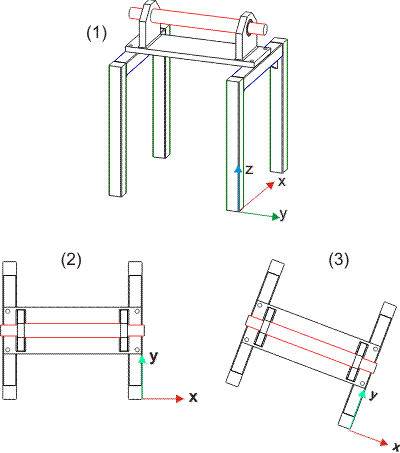 (1)

z
x
y

(2)

y
x

(3)

y
x