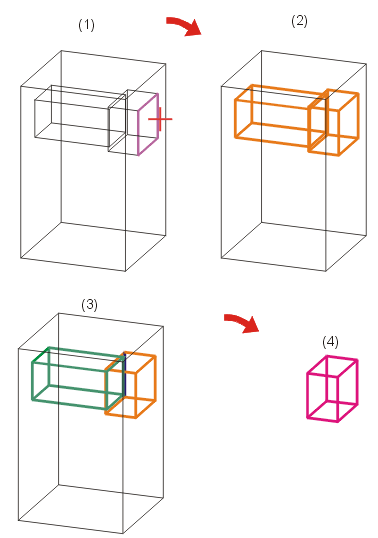 (1)

(2)

(3)

(4)