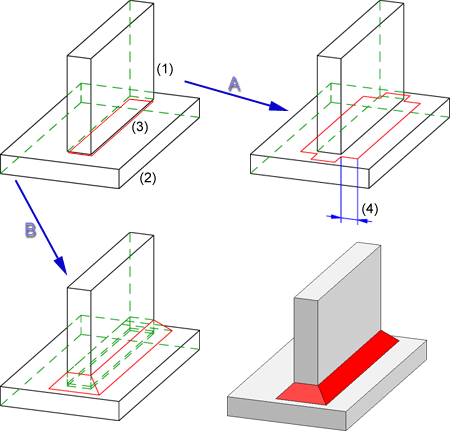 (1)

A

(3)

(2)

(4)

B