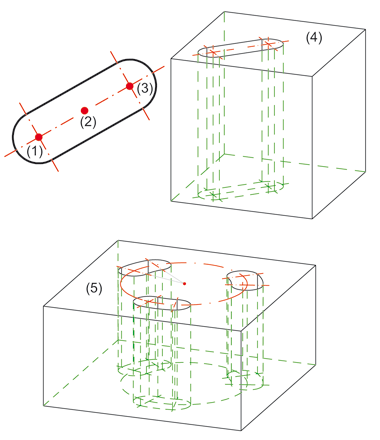 (4)

(3)

(2)

(1)

(5)