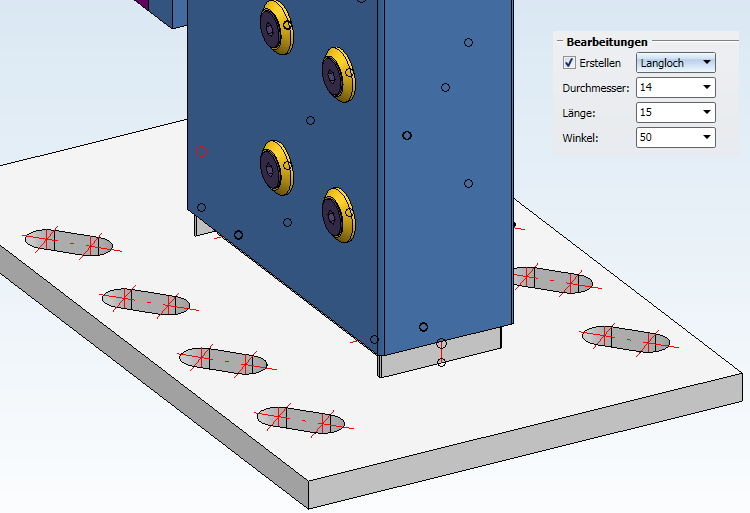 Bearbeitungen
Erstellen Langloch
Durchmesser: 14
Länge: 15
Winkel: 50