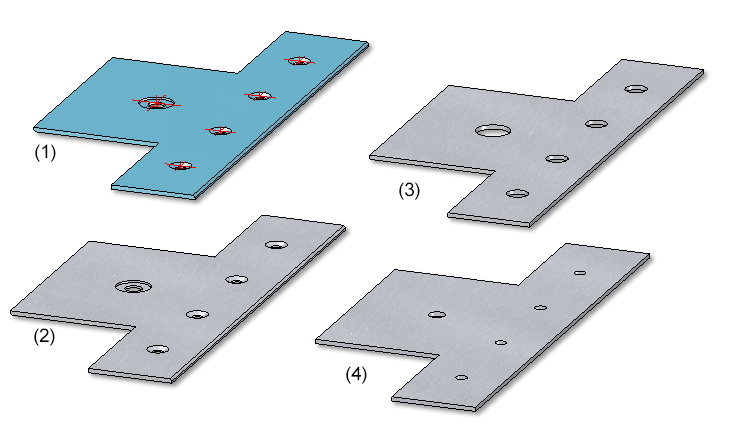 (1)

(3)

(2)

(4)