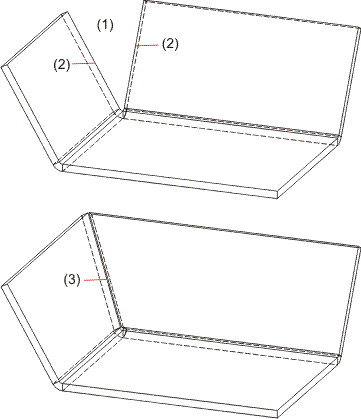 (1)
(2)
(2)
(3)