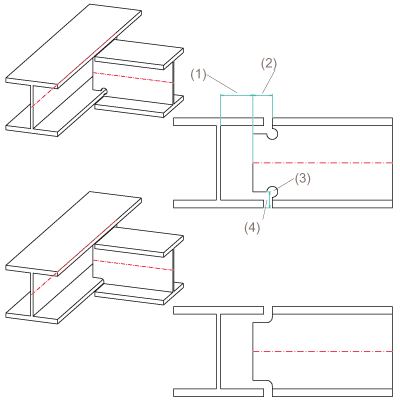 (1)
(2)
(3)
(4)