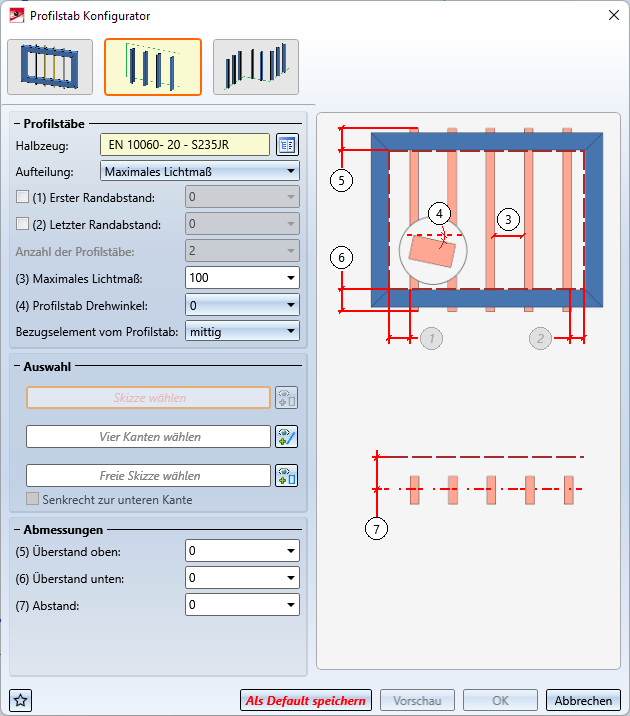 Profilstab Konfigurator

Profilstäbe
Halbzeug: EN 10060- 20 - S235JR
Aufteilung: Maximales Lichtmaß
(1) Erster Randabstand: 0
(2) Letzter Randabstand: 0
Anzahl der Profilstäbe: 2
(3) Maximales Lichtmaß: 100
(4) Profilstab Drehwinkel: 0
Bezugselement vom Profilstab: mittig

Auswahl
Skizze wählen
Vier Kanten wählen
Freie Skizze wählen
Senkrecht zur unteren Kante

Abmessungen
(5) Überstand oben: 0
(6) Überstand unten: 0
(7) Abstand: 0

5
4
3
6
1
2
7

Als Default speichern
Vorschau
OK
Abbrechen