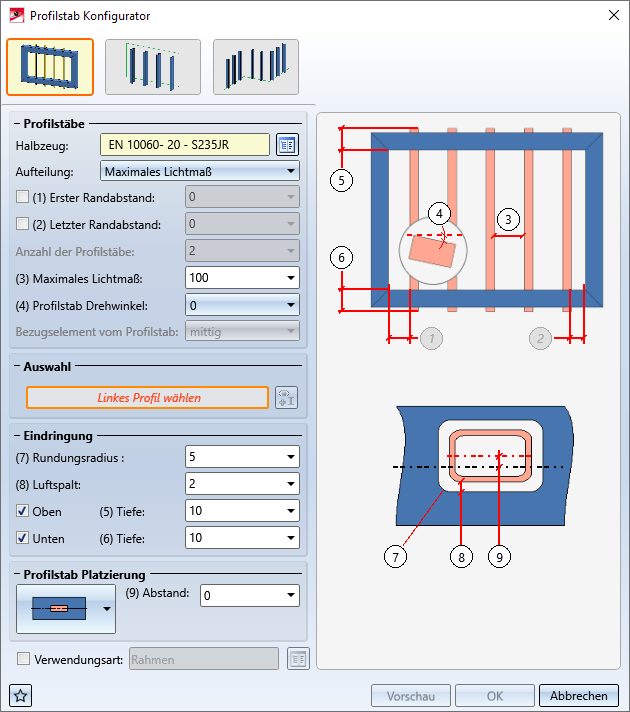 Profilstab Konfigurator

Profilstäbe
Halbzeug: EN 10060- 20 - S235JR
Aufteilung: Maximales Lichtmaß
(1) Erster Randabstand: 0
(2) Letzter Randabstand: 0
Anzahl der Profilstäbe: 2
(3) Maximales Lichtmaß: 100
(4) Profilstab Drehwinkel: 0
Bezugselement vom Profilstab: mittig

Auswahl
Linkes Profil wählen

Eindringung
(7) Rundungsradius : 5
(8) Luftspalt: 2
Oben (5) Tiefe: 10
Unten (6) Tiefe: 10

Profilstab Platzierung
(9) Abstand: 0

Verwendungsart: Rahmen

5
4
3
6
1
2
7
8
9

Vorschau OK Abbrechen