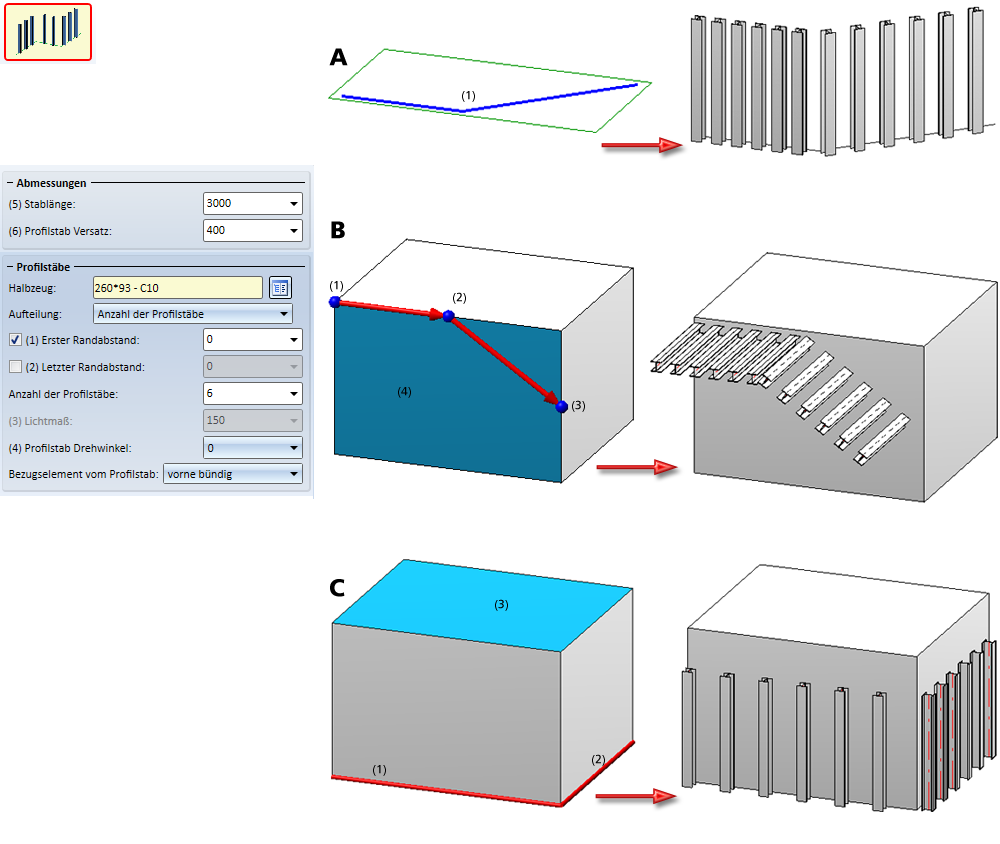 Abmessungen
(5) Stablänge: 3000
(6) Profilstab Versatz: 400

Profilstäbe
Halbzeug: 260*93 - C10
Aufteilung: Anzahl der Profilstäbe
(1) Erster Randabstand: 0
(2) Letzter Randabstand: 0
Anzahl der Profilstäbe: 6
(3) Lichtmaß: 150
(4) Profilstab Drehwinkel: 0
Bezugselement vom Profilstab: vorne bündig

A
(1)

B
(1)
(2)
(3)
(4)

C
(3)
(1)
(2)