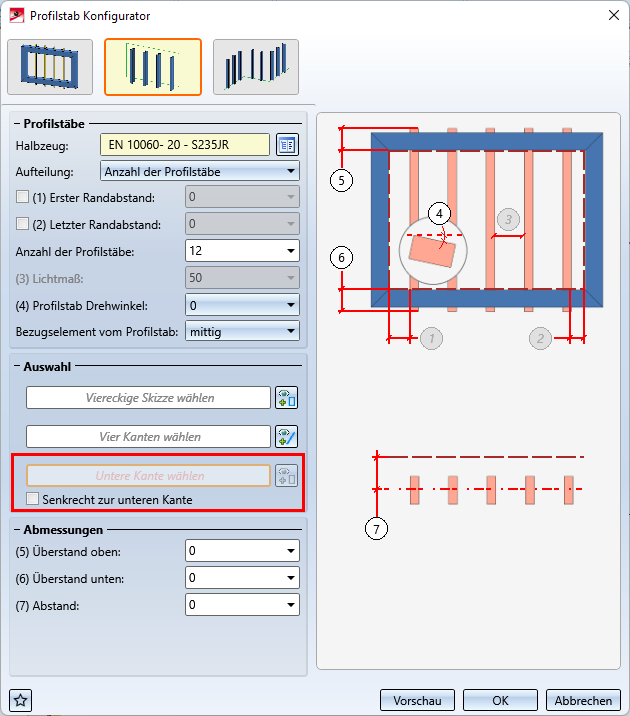 Profilstab Konfigurator

Profilstäbe
Halbzeug: EN 10060- 20 - S235JR
Aufteilung: Anzahl der Profilstäbe
(1) Erster Randabstand: 0
(2) Letzter Randabstand: 0
Anzahl der Profilstäbe: 12
(3) Lichtmaß: 50
(4) Profilstab Drehwinkel: 0
Bezugselement vom Profilstab: mittig

Auswahl
Viereckige Skizze wählen
Vier Kanten wählen
Untere Kante wählen
Senkrecht zur unteren Kante

Abmessungen
(5) Überstand oben: 0
(6) Überstand unten: 0
(7) Abstand: 0

5
4
3
6
1
2
7

Vorschau
OK
Abbrechen