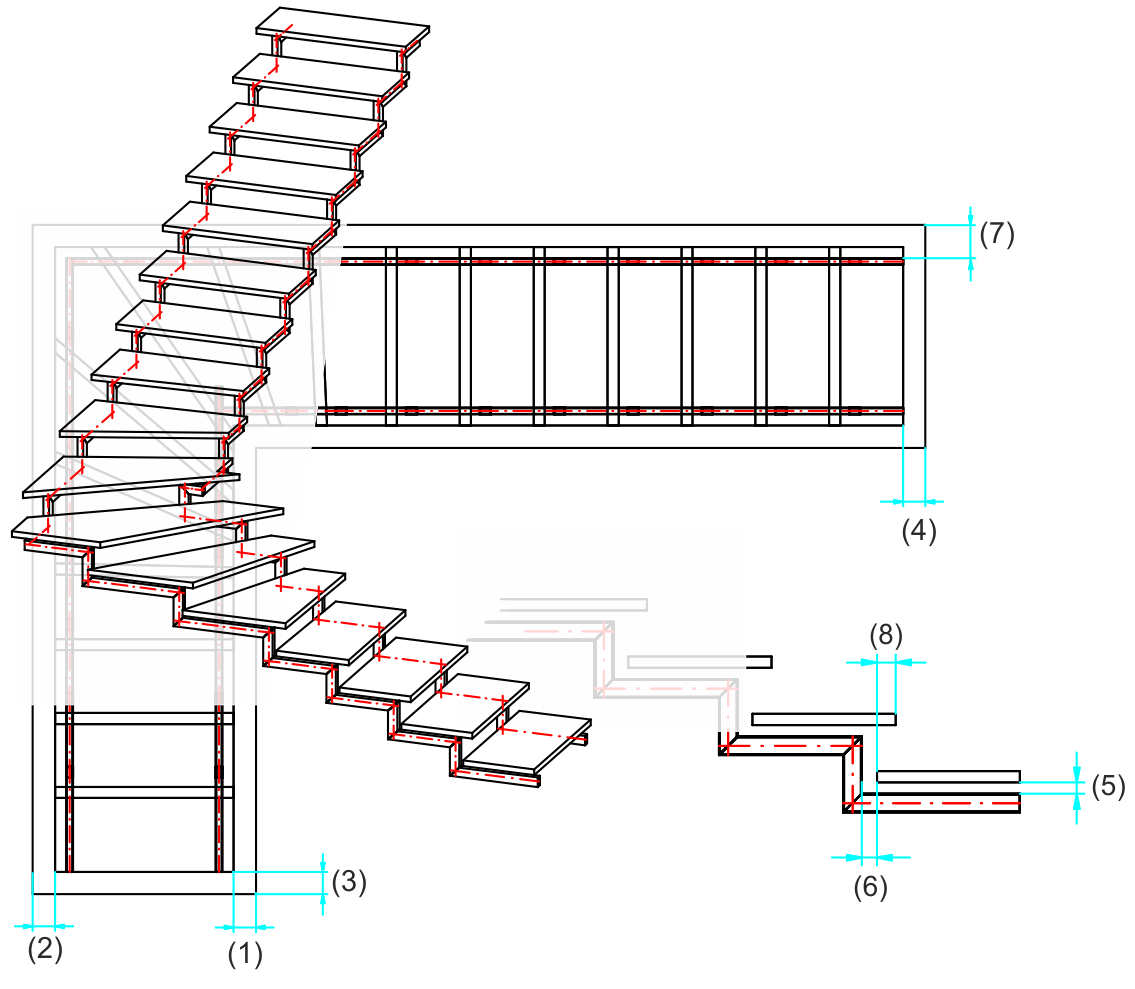 (7)
(4)
(8)
(5)
(6)
(3)
(2)
(1)