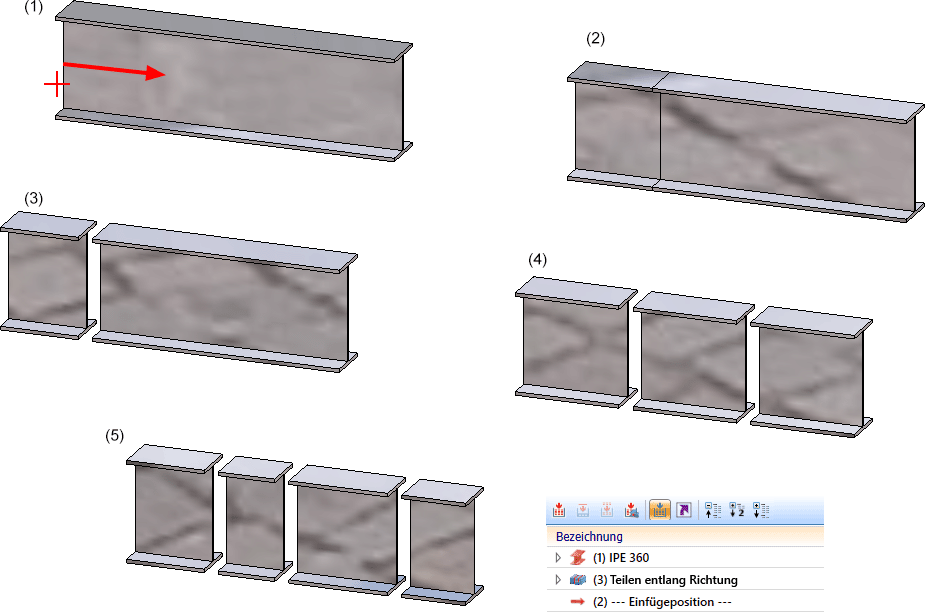 (1)

(2)

(3)

(4)

(5)

Bezeichnung
(1) IPE 360
(3) Teilen entlang Richtung
(2) --- Einfügeposition ---