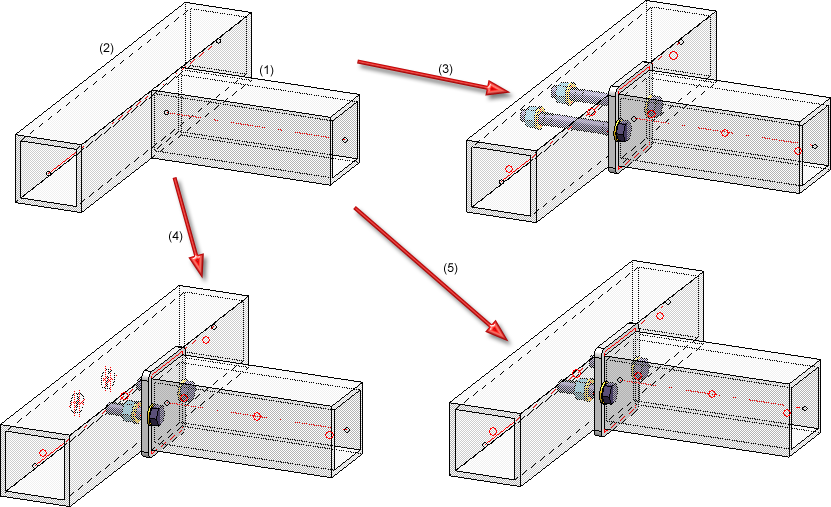 (2)

(1)

(3)

(4)

(5)