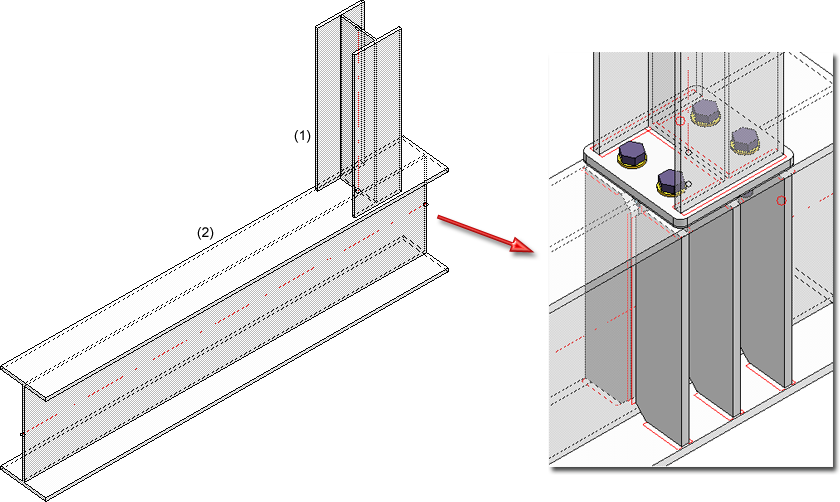 (1)

(2)