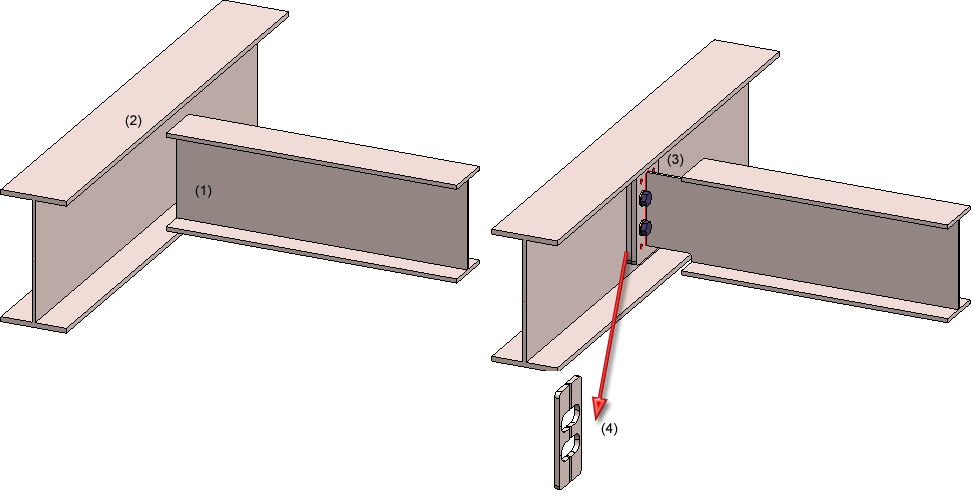 (2)
(1)
(3)
(4)