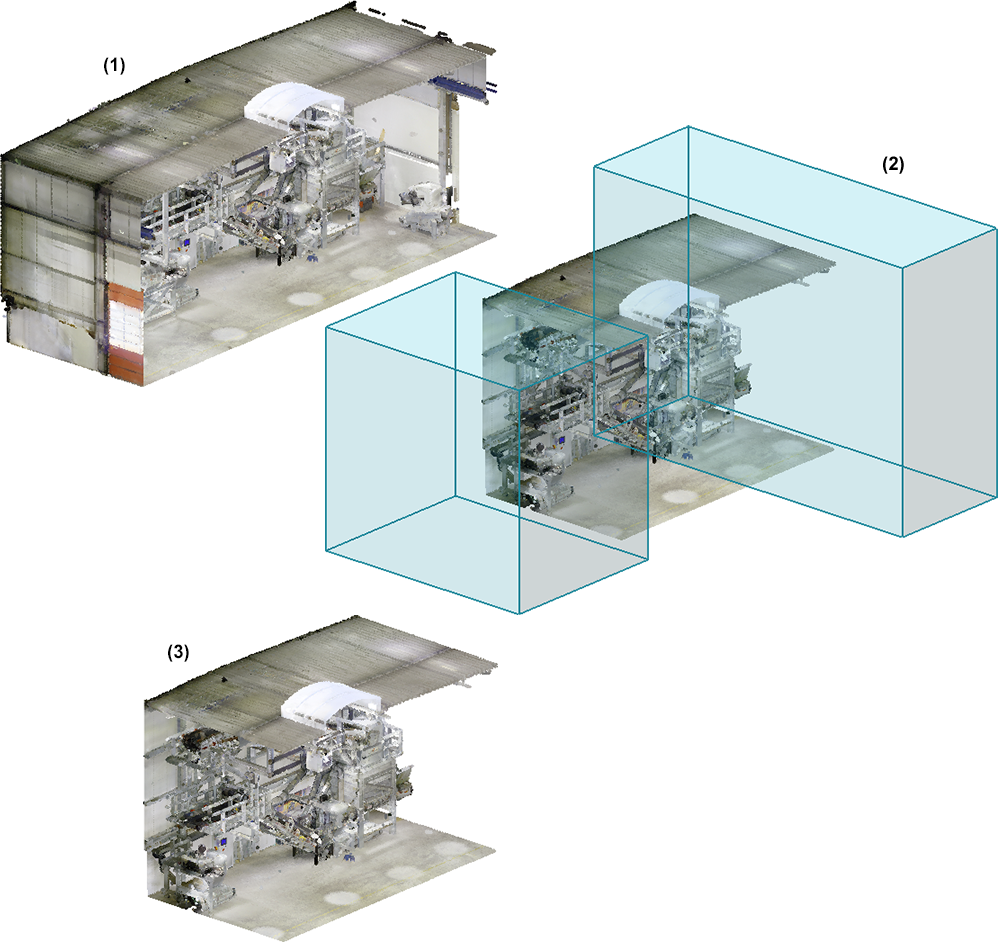 (1)

(2)

(3)