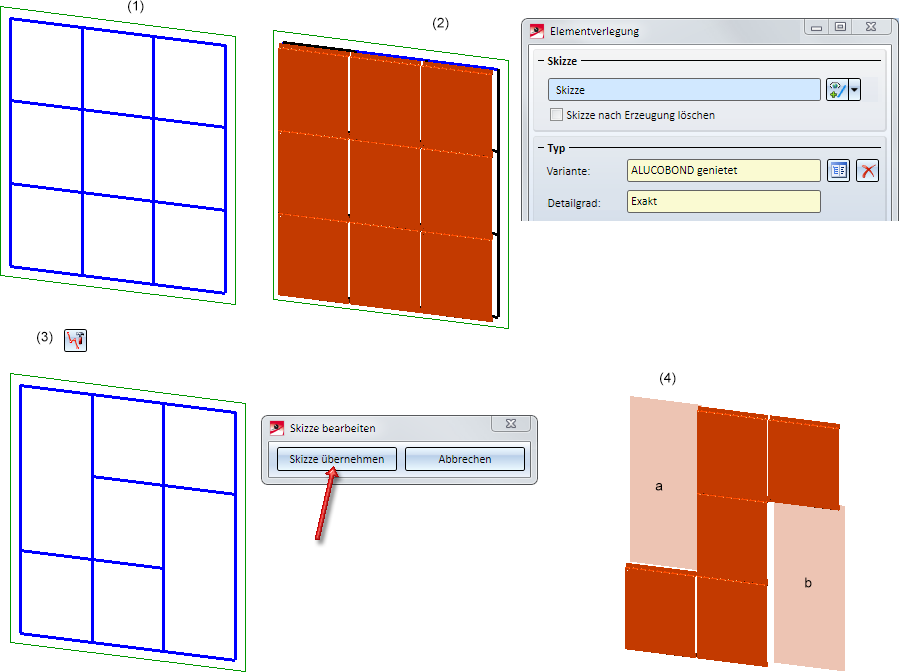 (1)

(2)

Elementverlegung

Skizze

Skizze

Skizze nach Erzeugung löschen

Typ

Variante: ALUCOBOND genietet

Detailgrad: Exakt

(3)

Skizze bearbeiten

Skizze übernehmen

Abbrechen

(4)

a

b