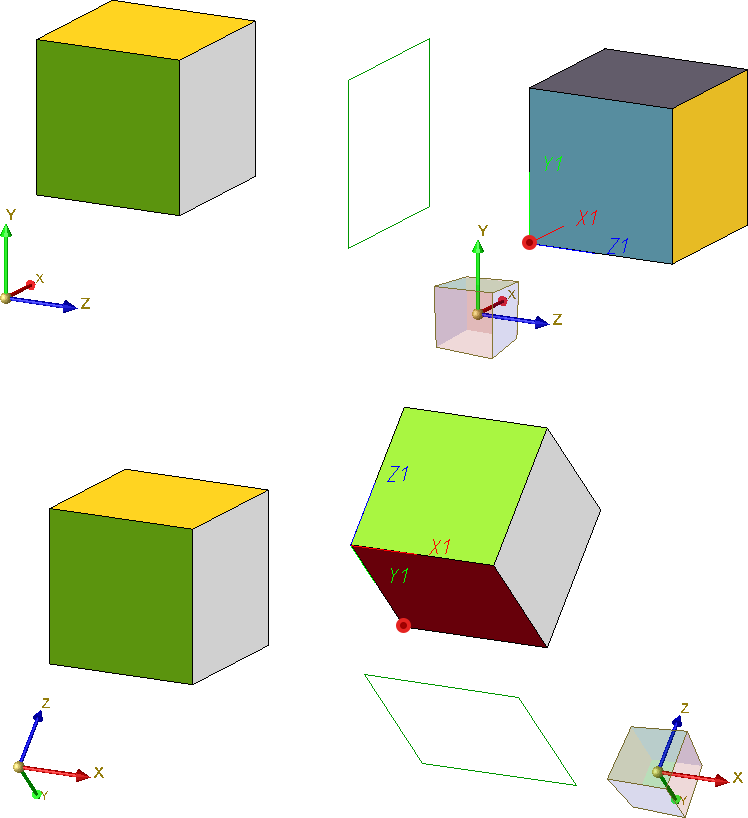 Y
X
Z
Y1
X1
Z1
Y
X
Z
Z1
X1
Y1
Z
X
Y
Z
X
Y