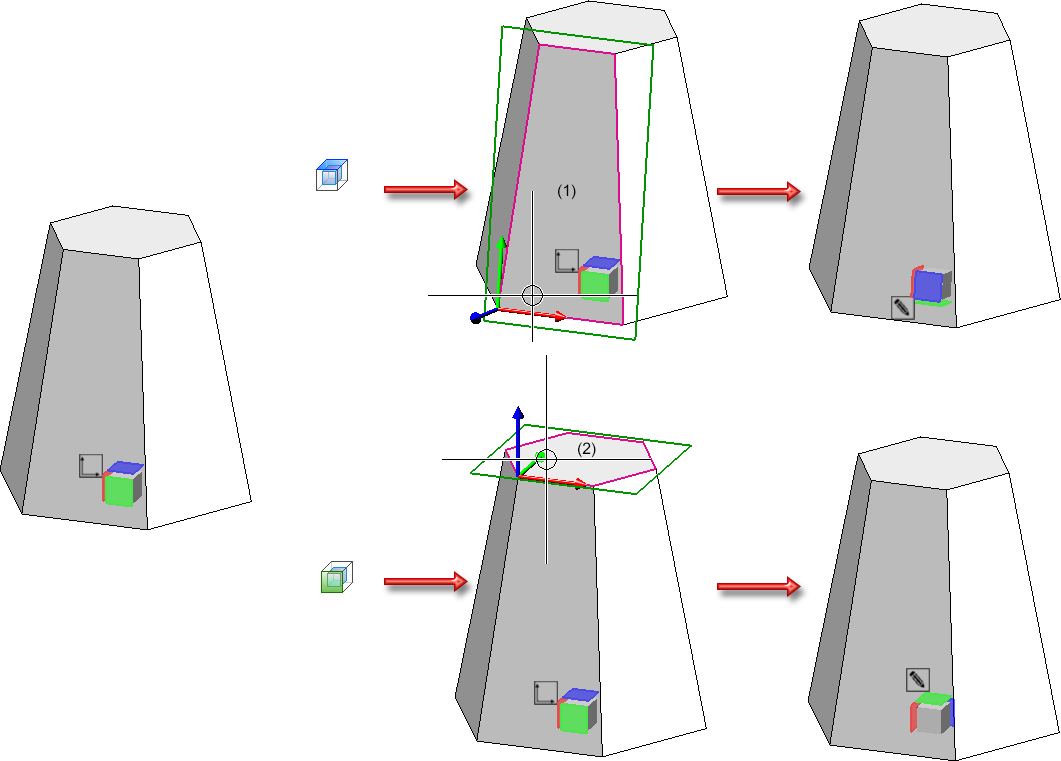 (1)

(2)