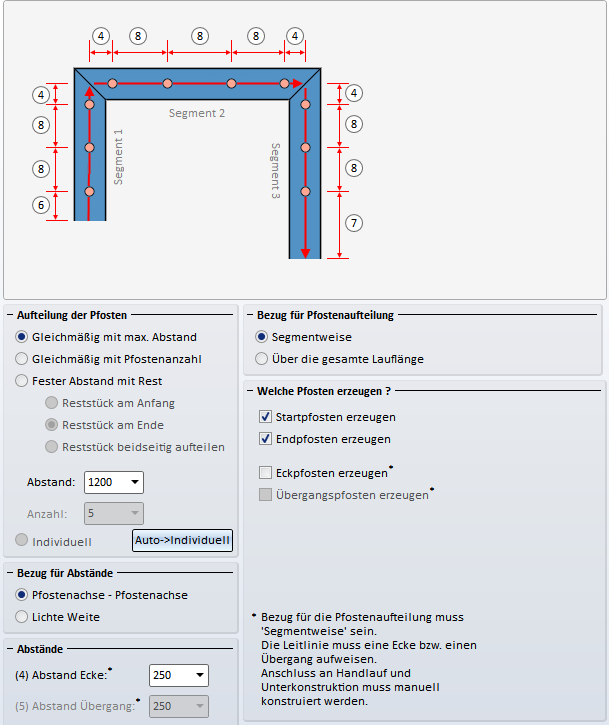 4 8 8 8 4

4
8
8
6

Segment 1

Segment 2

Segment 3

4
8
8
7

Aufteilung der Pfosten

Gleichmäßig mit max. Abstand
Gleichmäßig mit Pfostenanzahl
Fester Abstand mit Rest
Reststück am Anfang
Reststück am Ende
Reststück beidseitig aufteilen

Abstand: 1200
Anzahl: 5
Individuell
Auto->Individuell

Bezug für Abstände

Pfostenachse - Pfostenachse
Lichte Weite

Abstände

(4) Abstand Ecke:* 250
(5) Abstand Übergang:* 250

Bezug für Pfostenaufteilung

Segmentweise
Über die gesamte Lauflänge

Welche Pfosten erzeugen ?

Startpfosten erzeugen
Endpfosten erzeugen
Eckpfosten erzeugen*
Übergangspfosten erzeugen*

* Bezug für die Pfostenaufteilung muss 'Segmentweise' sein.
Die Leitlinie muss eine Ecke bzw. einen Übergang aufweisen.
Anschluss an Handlauf und Unterkonstruktion muss manuell konstruiert werden.