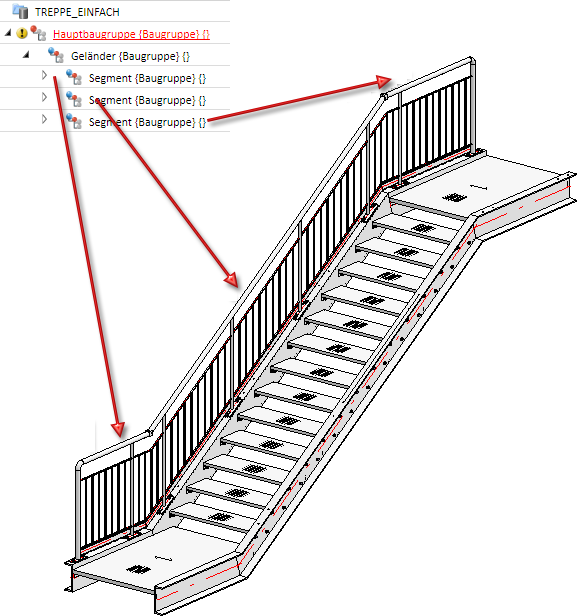 TREPPE_EINFACH
Hauptbaugruppe {Baugruppe} {}
Geländer {Baugruppe} {}
Segment {Baugruppe} {}
Segment {Baugruppe} {}
Segment {Baugruppe} {}