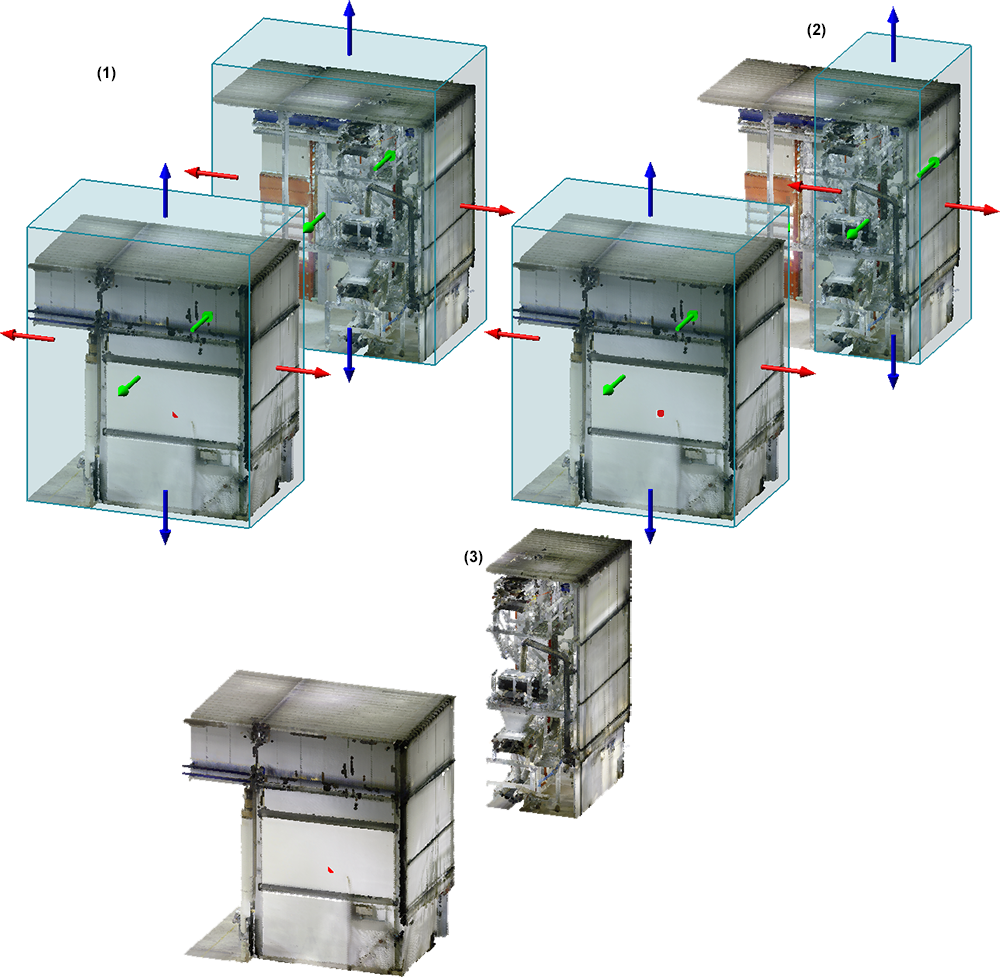 (1)

(2)

(3)