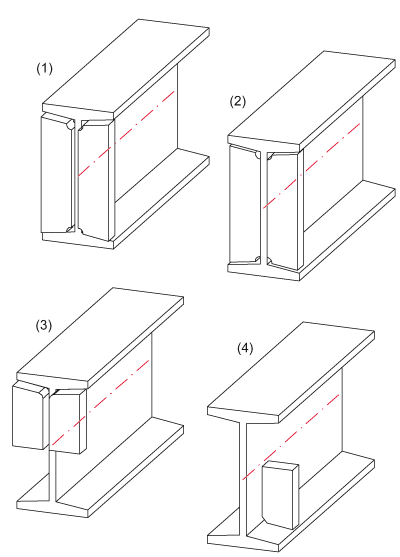 (1)

(2)

(3)

(4)