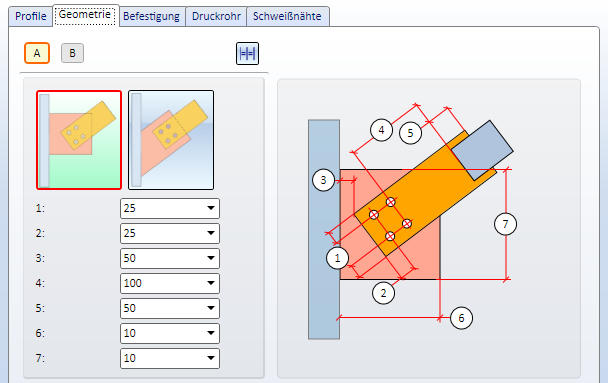 Profile Geometrie Befestigung Druckrohr Schweißnähte

A B

1: 25
2: 25
3: 50
4: 100
5: 50
6: 10
7: 10

4 5 3 7 1 2 6