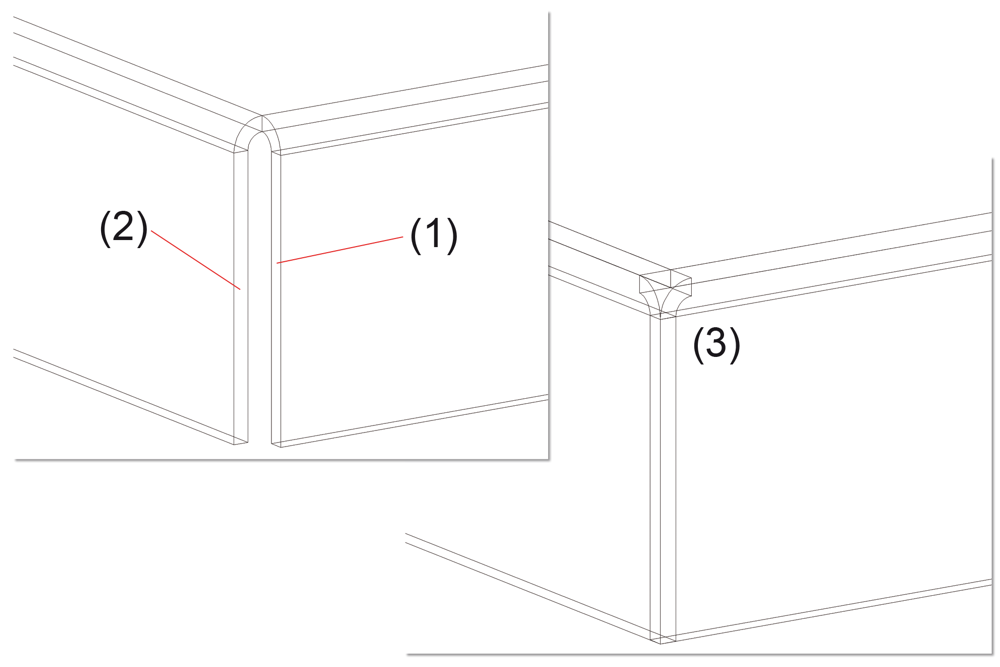 (2)
(1)
(3)